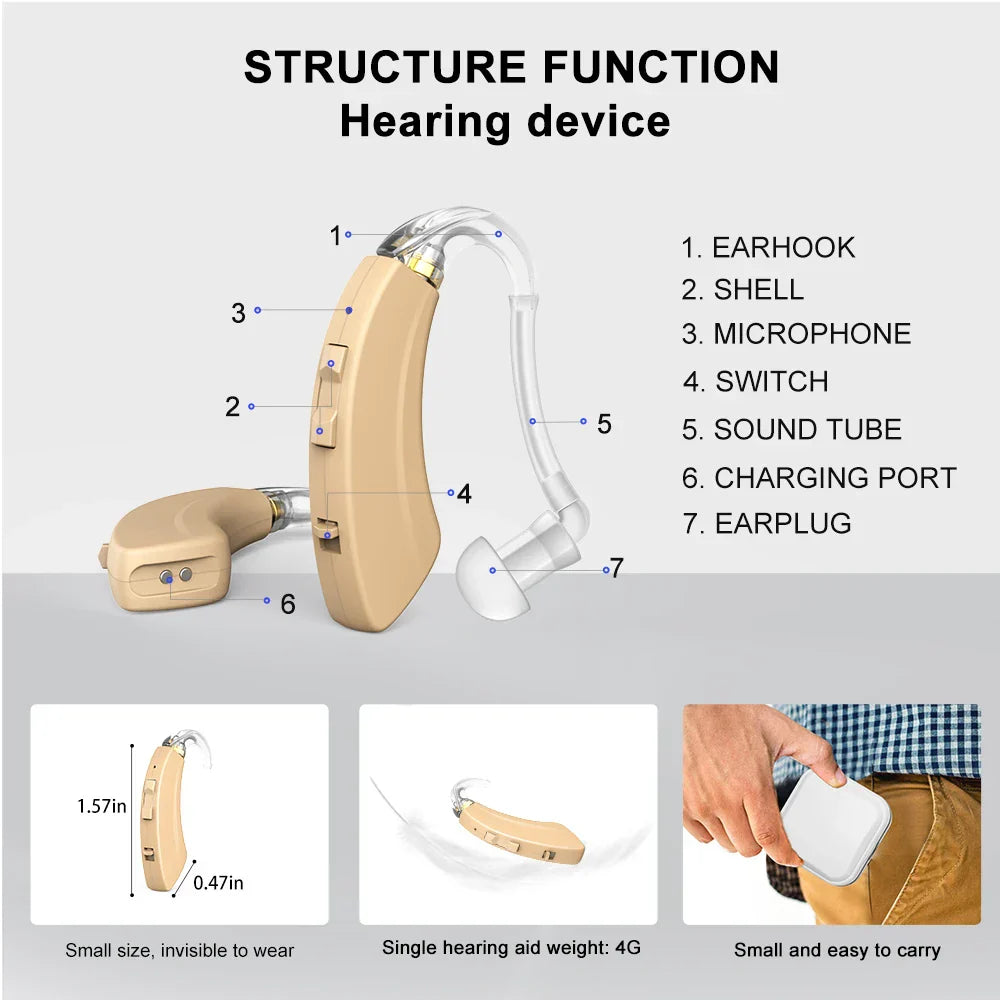 STRUCTURE FUNCTION
Hearing device

1
3
2
4
5
6
7

1. EARHOOK
2. SHELL
3. MICROPHONE
4. SWITCH
5. SOUND TUBE
6. CHARGING PORT
7. EARPLUG

1.57in
0.47in

Small size, invisible to wear

Single hearing aid weight: 4G

Small and easy to carry